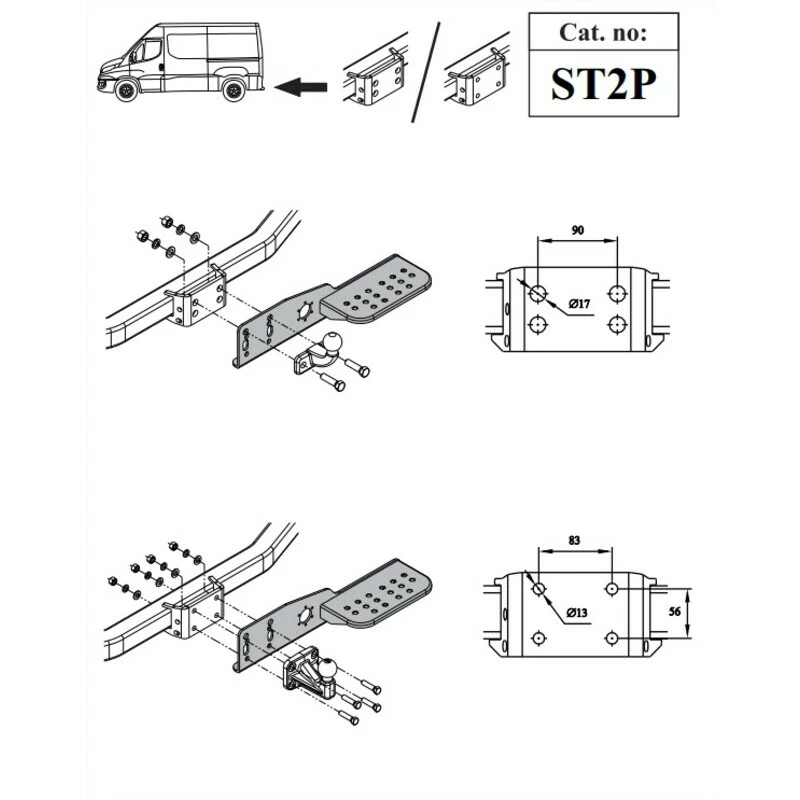 Cat. no:

ST2P

90

Ø17

83

Ø13

56